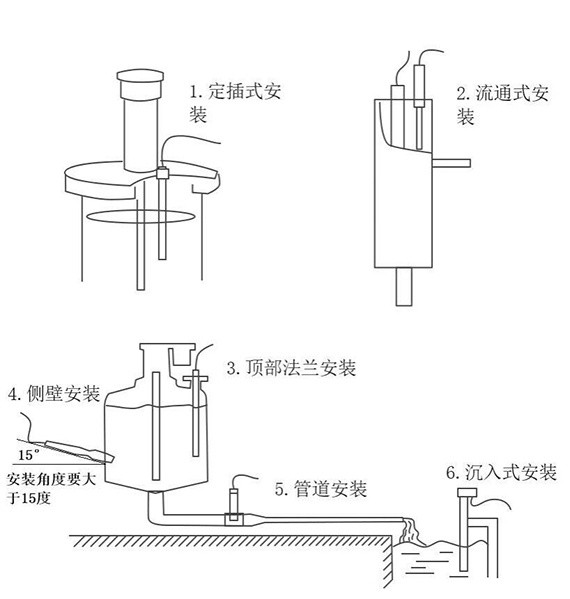 1. 定插式安装

2. 流通式安装

3. 顶部法兰安装

4. 侧壁安装

15°

安装角度要大于15度

5. 管道安装

6. 沉入式安装